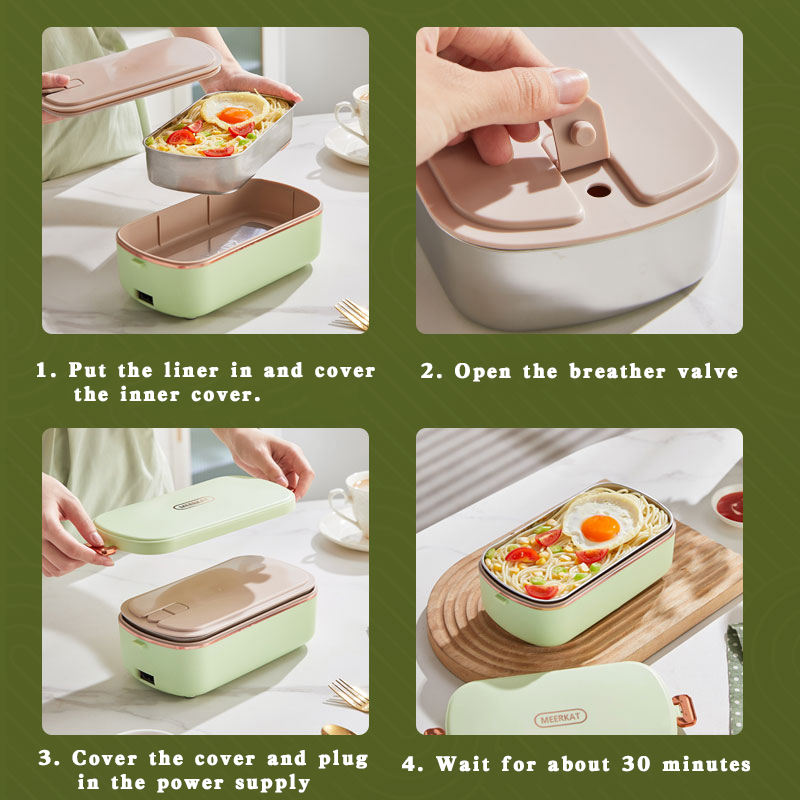 1. Put the liner in and cover the inner cover.

2. Open the breather valve

MEERKAT

3. Cover the cover and plug in the power supply

MEERKAT

4. Wait for about 30 minutes